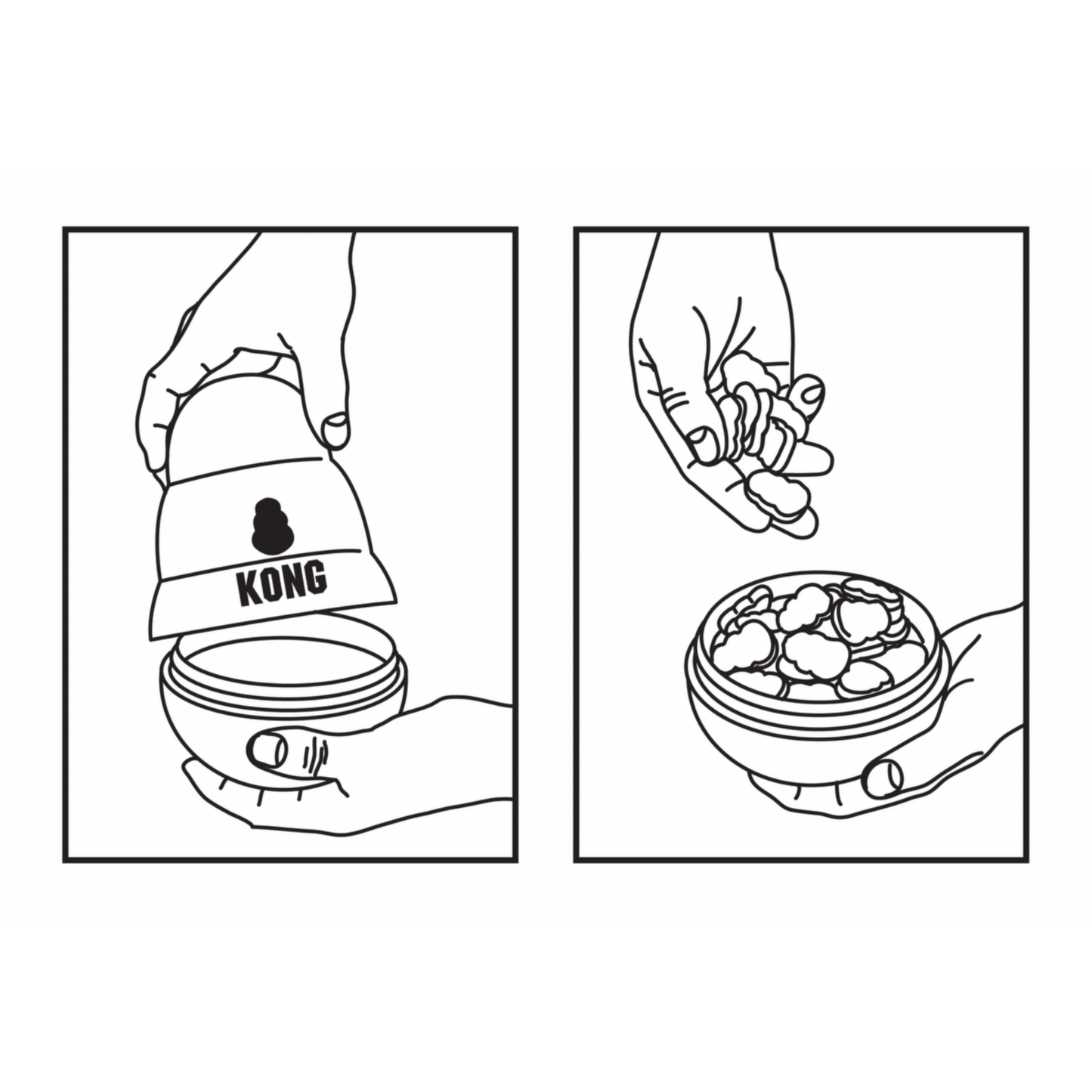 KONG